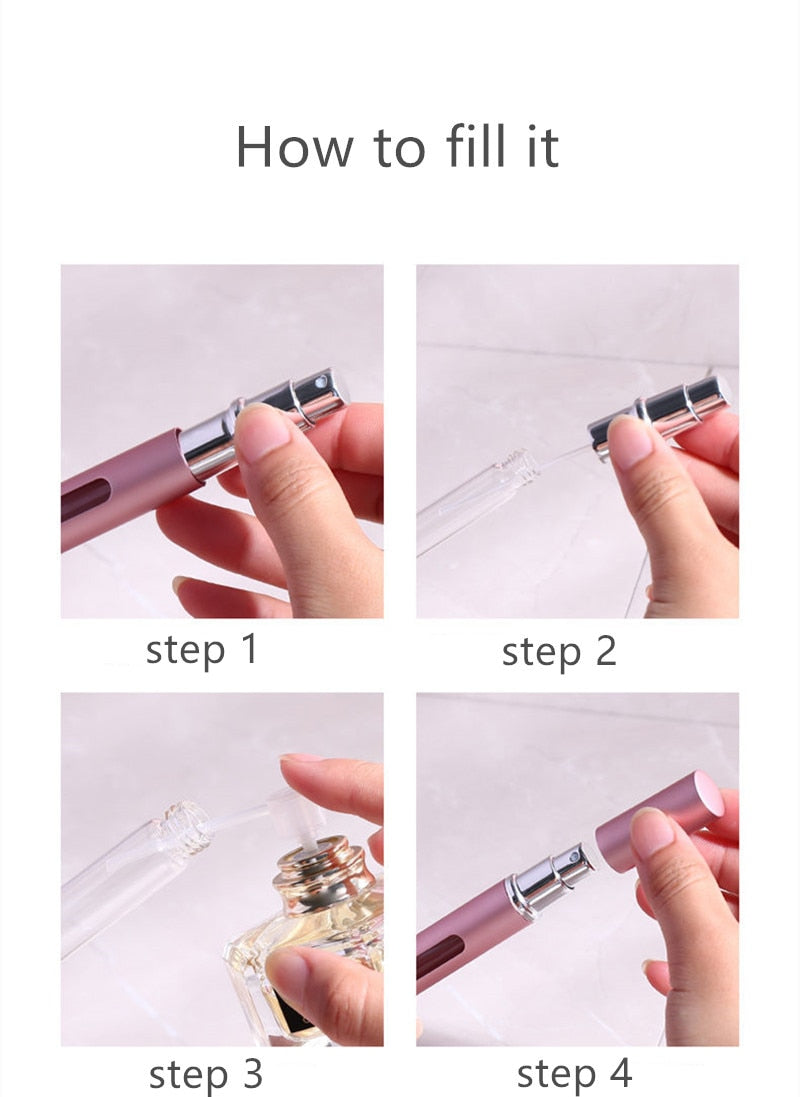 How to fill it

step 1

step 2

step 3

step 4